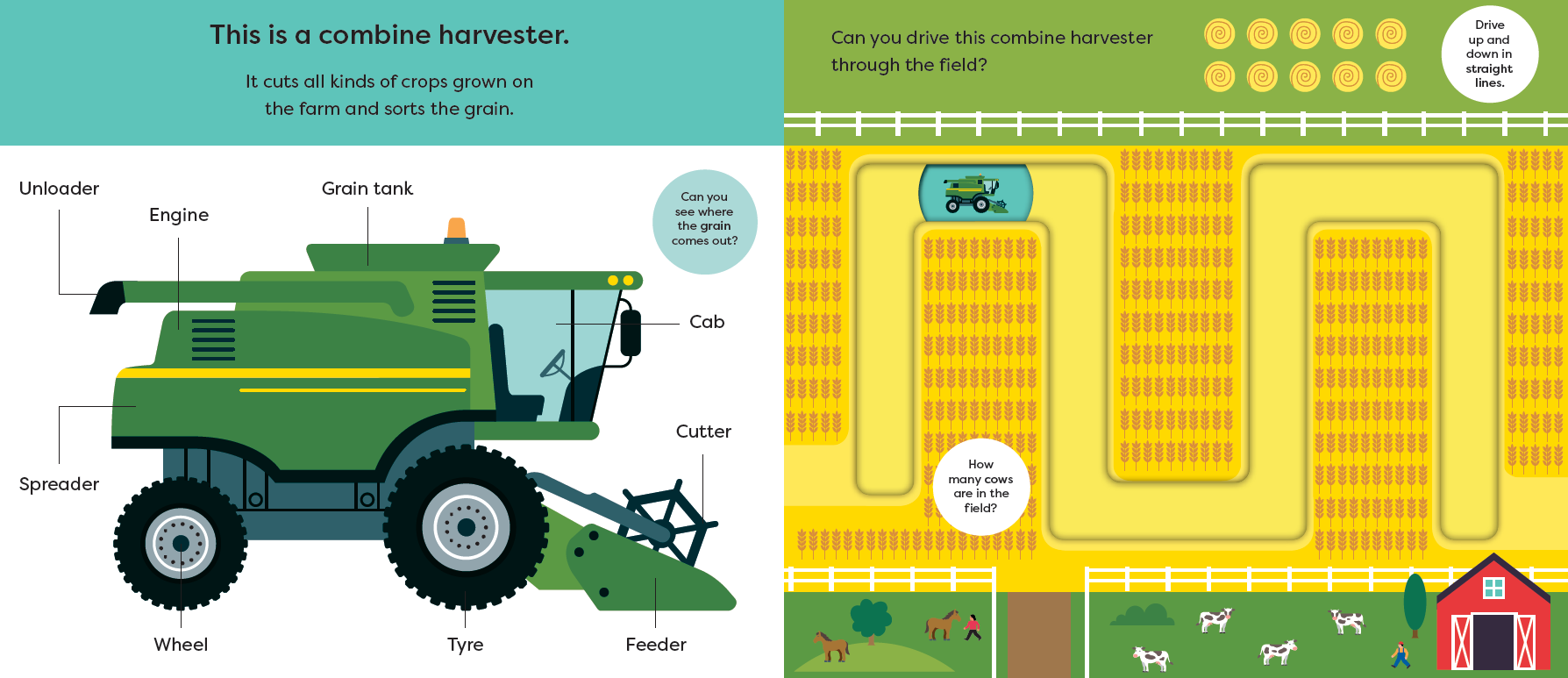 This is a combine harvester.

It cuts all kinds of crops grown on the farm and sorts the grain.

Unloader

Engine

Grain tank

Can you see where the grain comes out?

Cab

Cutter

Spreader

Wheel

Tyre

Feeder

Can you drive this combine harvester through the field?

Drive up and down in straight lines.

How many cows are in the field?